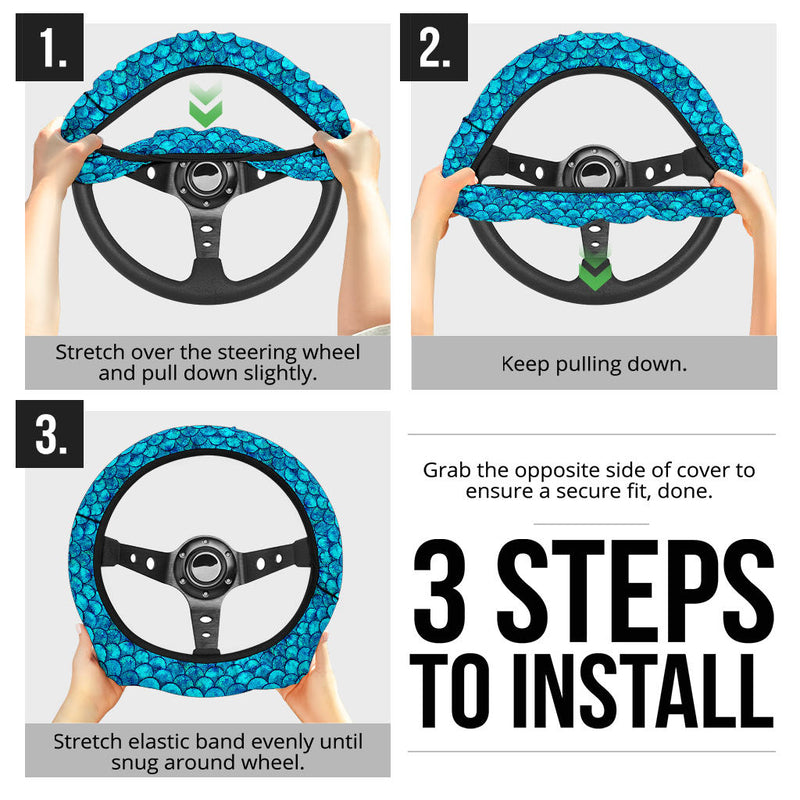 1.

Stretch over the steering wheel and pull down slightly.

2.

Keep pulling down.

3.

Stretch elastic band evenly until snug around wheel.

Grab the opposite side of cover to ensure a secure fit, done.

3 STEPS TO INSTALL