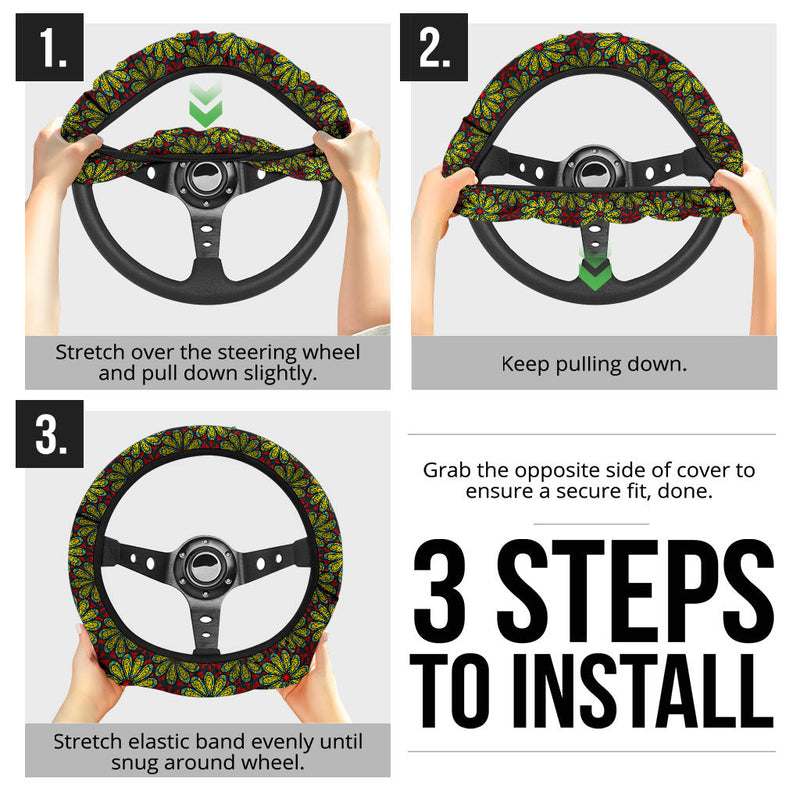 1.

Stretch over the steering wheel and pull down slightly.

2.

Keep pulling down.

3.

Stretch elastic band evenly until snug around wheel.

Grab the opposite side of cover to ensure a secure fit, done.

3 STEPS TO INSTALL