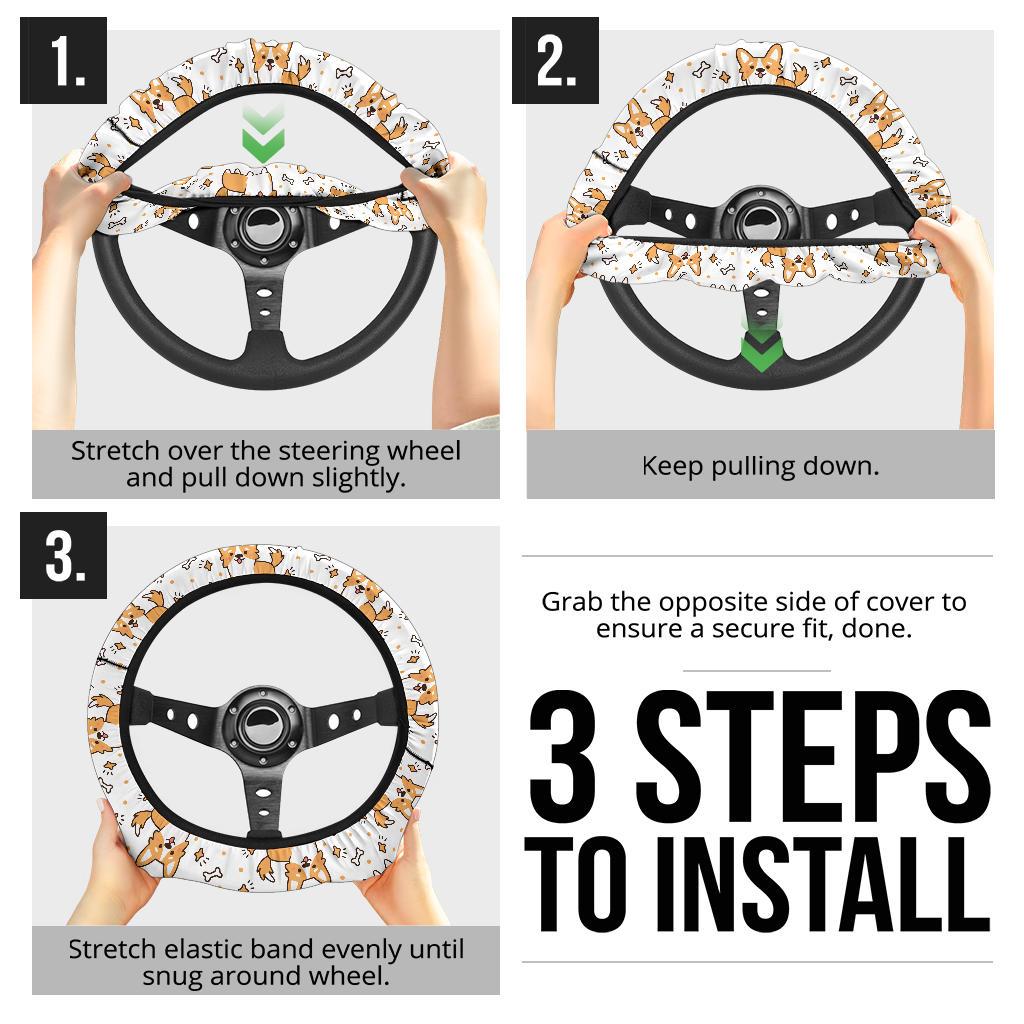 1.

Stretch over the steering wheel and pull down slightly.

2.

Keep pulling down.

3.

Stretch elastic band evenly until snug around wheel.

Grab the opposite side of cover to ensure a secure fit, done.

3 STEPS TO INSTALL