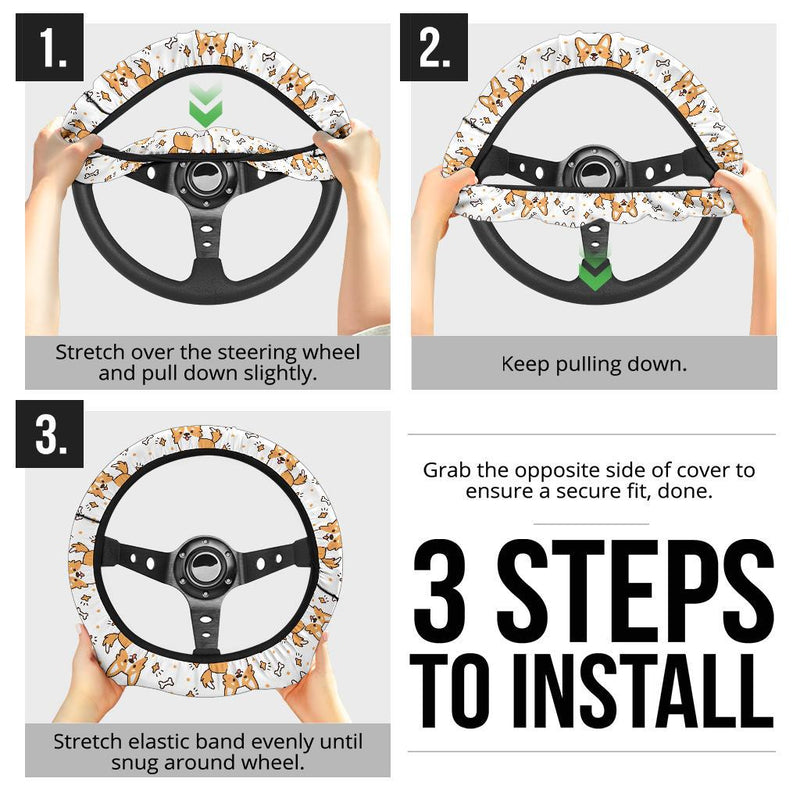 1.

Stretch over the steering wheel and pull down slightly.

2.

Keep pulling down.

3.

Stretch elastic band evenly until snug around wheel.

Grab the opposite side of cover to ensure a secure fit, done.

3 STEPS TO INSTALL