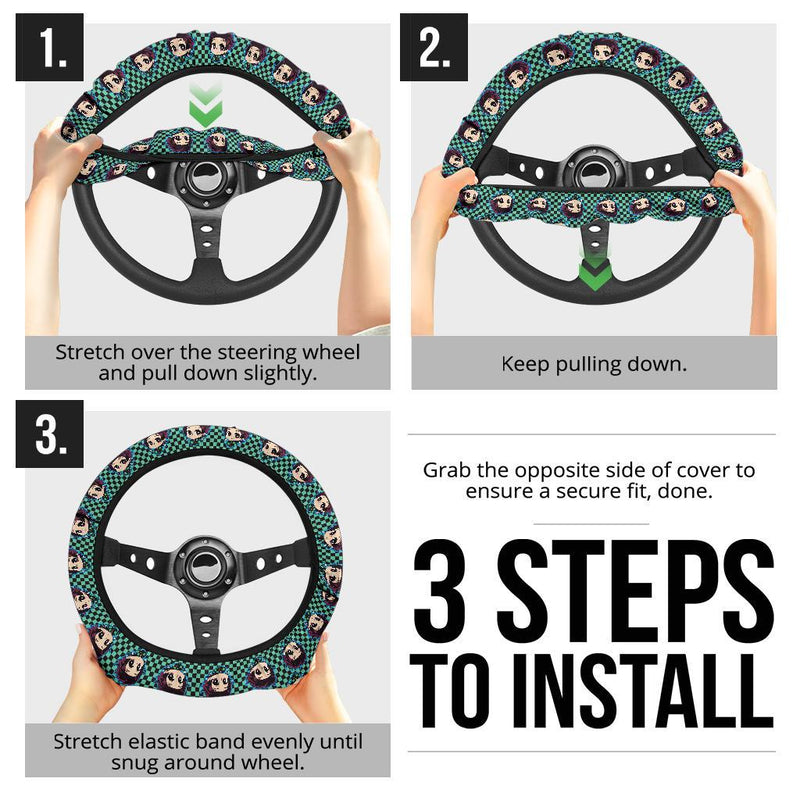 1.

Stretch over the steering wheel and pull down slightly.

2.

Keep pulling down.

3.

Stretch elastic band evenly until snug around wheel.

Grab the opposite side of cover to ensure a secure fit, done.

3 STEPS TO INSTALL