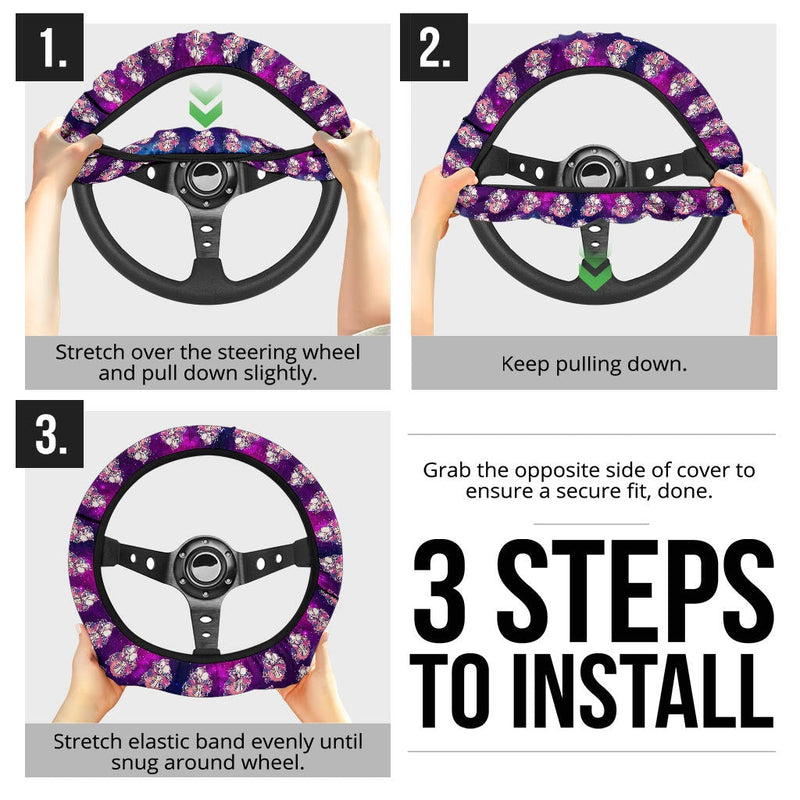 1.

Stretch over the steering wheel and pull down slightly.

2.

Keep pulling down.

3.

Stretch elastic band evenly until snug around wheel.

Grab the opposite side of cover to ensure a secure fit, done.

3 STEPS TO INSTALL