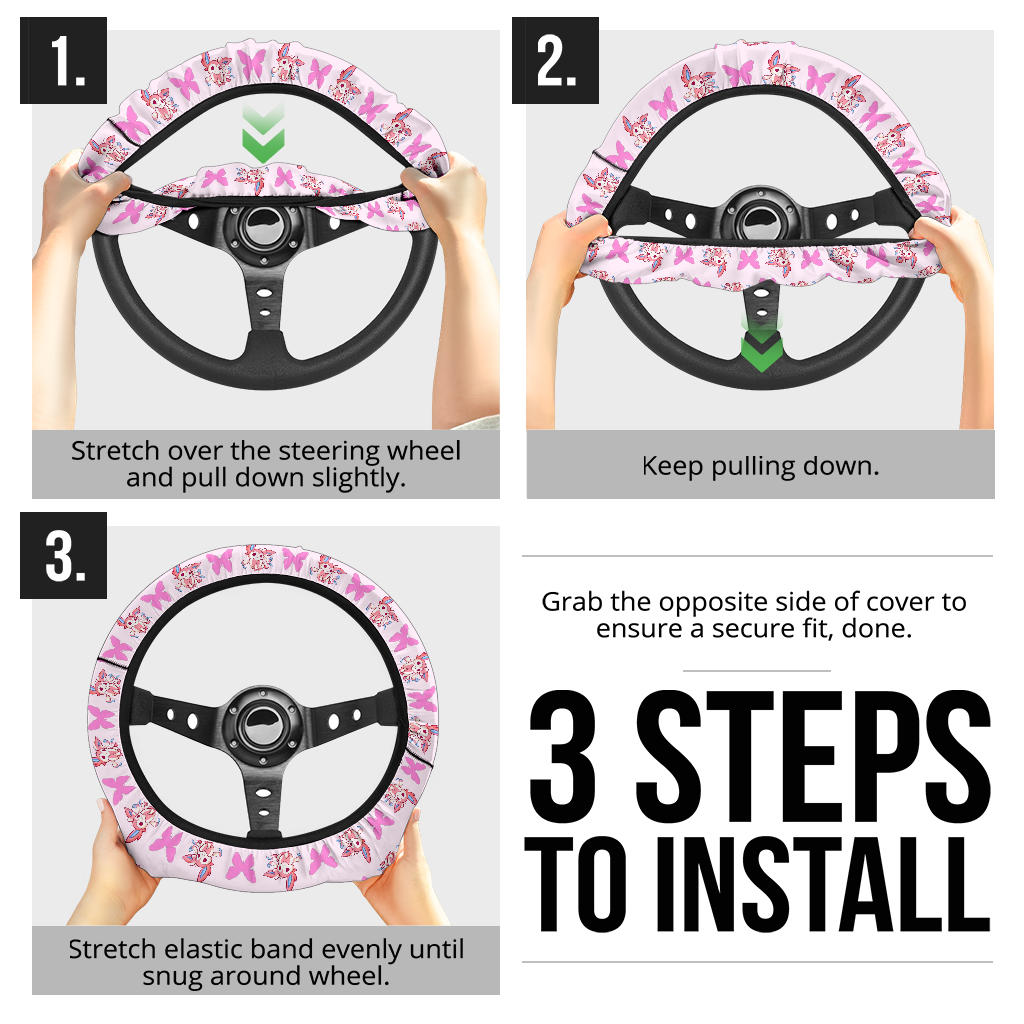 1.

Stretch over the steering wheel and pull down slightly.

2.

Keep pulling down.

3.

Stretch elastic band evenly until snug around wheel.

Grab the opposite side of cover to ensure a secure fit, done.

3 STEPS TO INSTALL