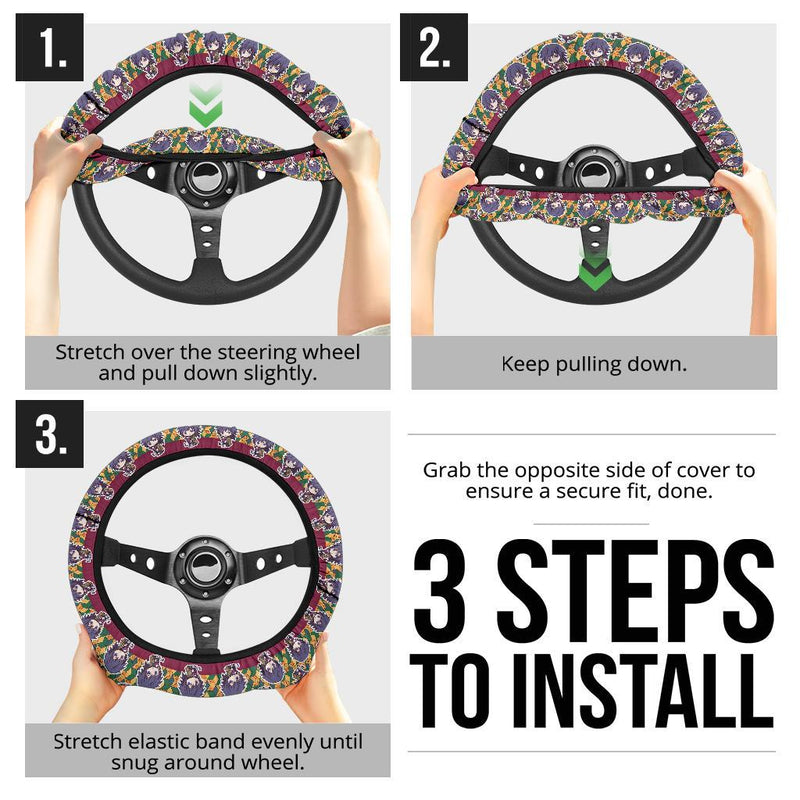 1.

Stretch over the steering wheel and pull down slightly.

2.

Keep pulling down.

3.

Stretch elastic band evenly until snug around wheel.

Grab the opposite side of cover to ensure a secure fit, done.

3 STEPS TO INSTALL