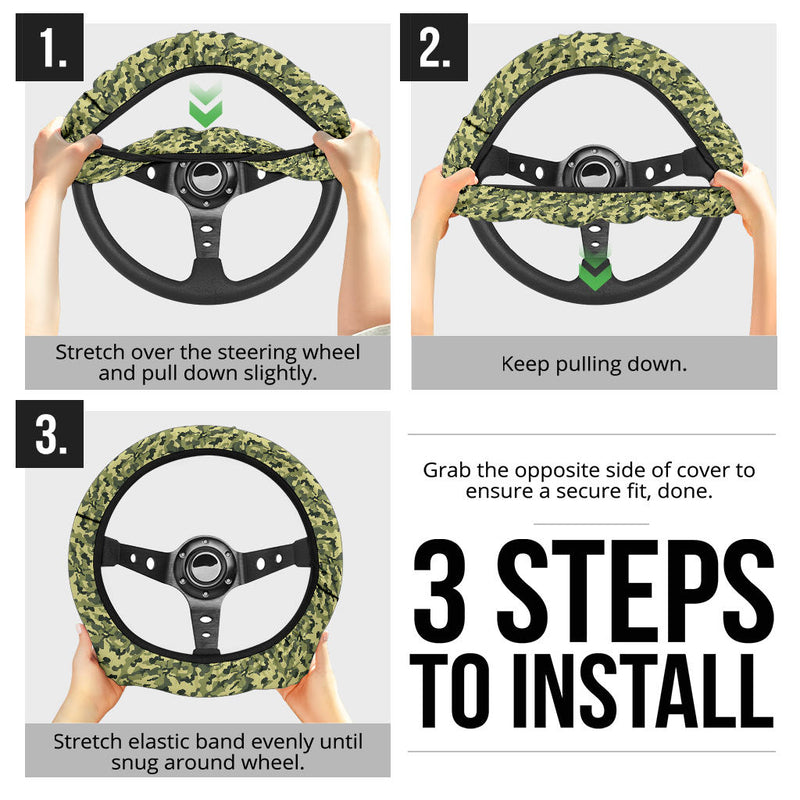 1.

Stretch over the steering wheel and pull down slightly.

2.

Keep pulling down.

3.

Stretch elastic band evenly until snug around wheel.

Grab the opposite side of cover to ensure a secure fit, done.

3 STEPS TO INSTALL