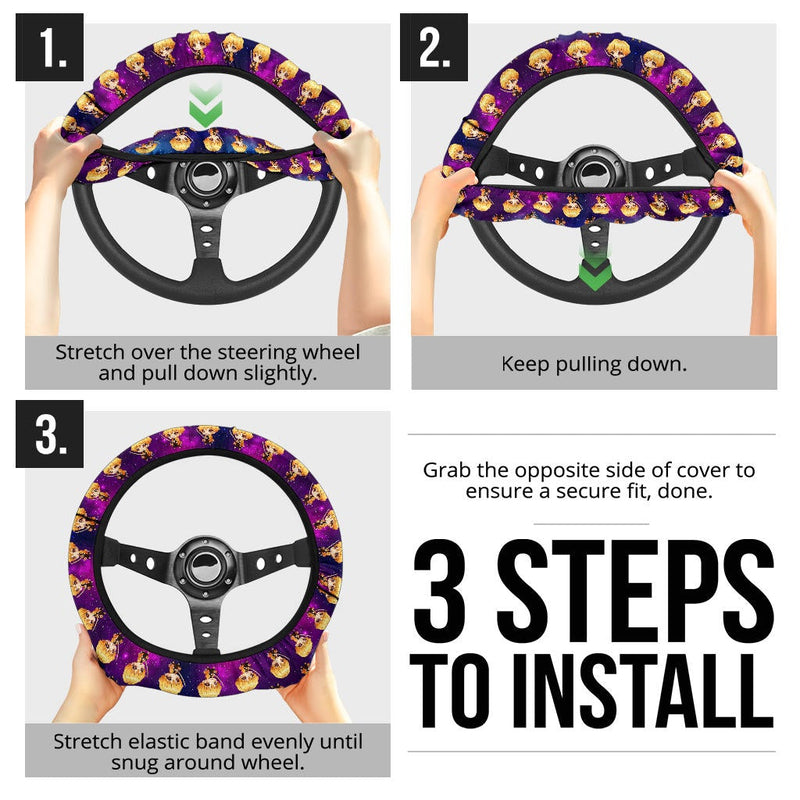 1.

Stretch over the steering wheel and pull down slightly.

2.

Keep pulling down.

3.

Stretch elastic band evenly until snug around wheel.

Grab the opposite side of cover to ensure a secure fit, done.

3 STEPS TO INSTALL