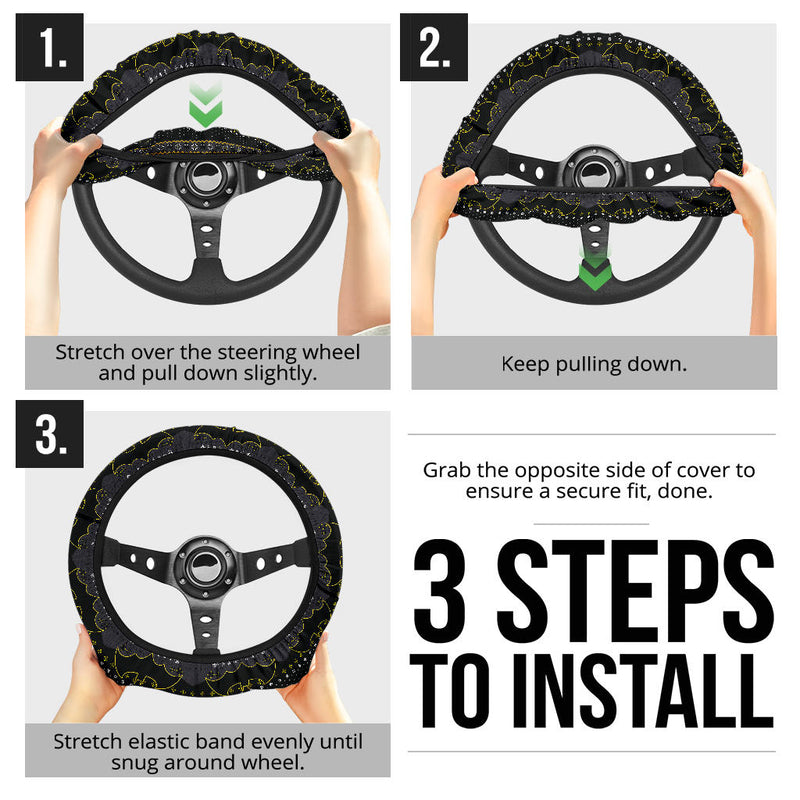 1.

Stretch over the steering wheel and pull down slightly.

2.

Keep pulling down.

3.

Stretch elastic band evenly until snug around wheel.

Grab the opposite side of cover to ensure a secure fit, done.

3 STEPS TO INSTALL