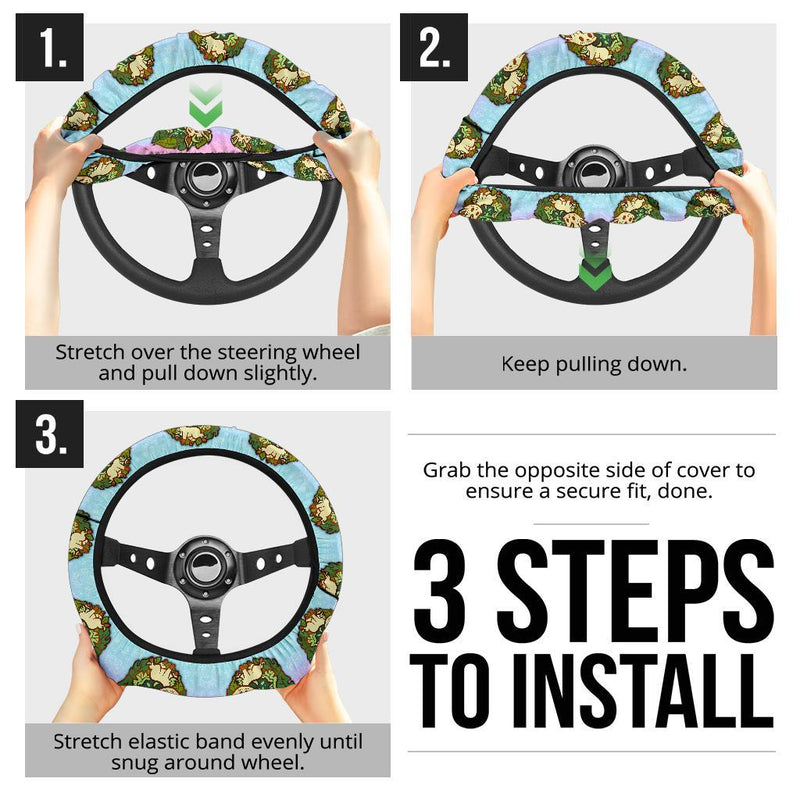 1.

Stretch over the steering wheel and pull down slightly.

2.

Keep pulling down.

3.

Stretch elastic band evenly until snug around wheel.

Grab the opposite side of cover to ensure a secure fit, done.

3 STEPS TO INSTALL