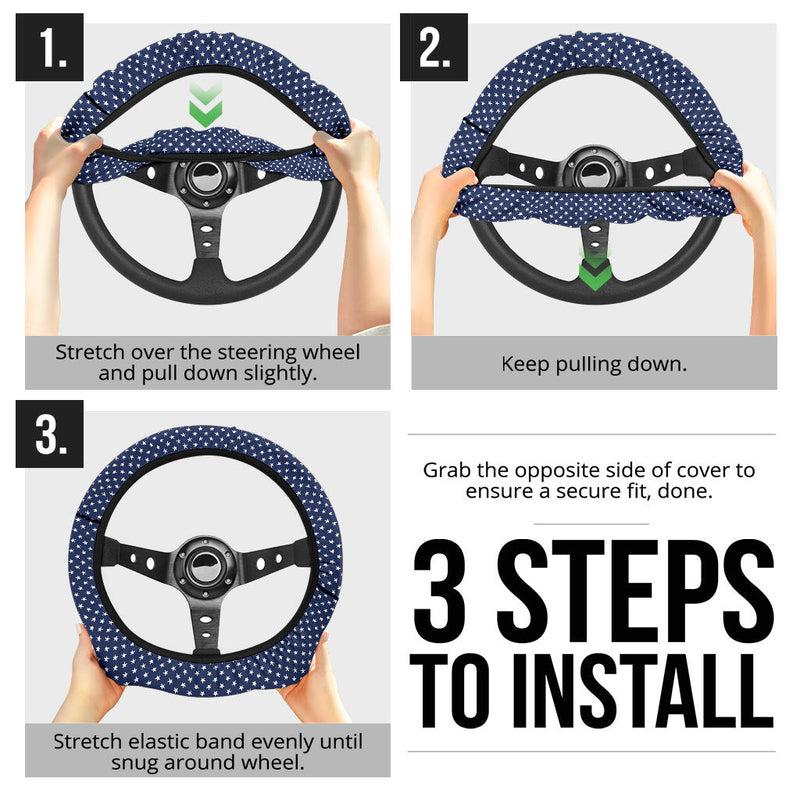 1.

Stretch over the steering wheel and pull down slightly.

2.

Keep pulling down.

3.

Stretch elastic band evenly until snug around wheel.

Grab the opposite side of cover to ensure a secure fit, done.

3 STEPS TO INSTALL