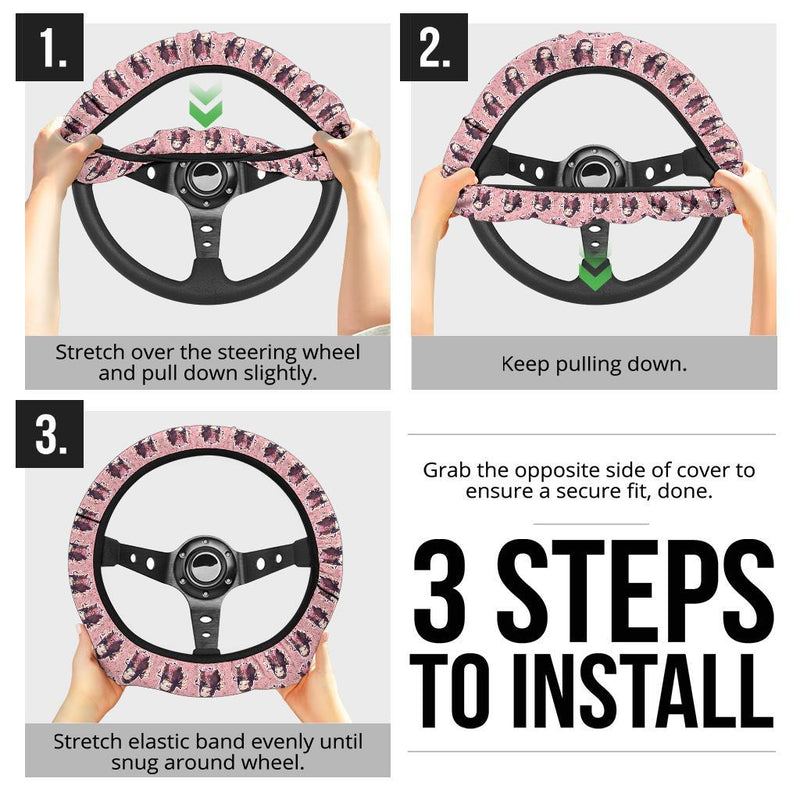 1.

Stretch over the steering wheel and pull down slightly.

2.

Keep pulling down.

3.

Stretch elastic band evenly until snug around wheel.

Grab the opposite side of cover to ensure a secure fit, done.

3 STEPS TO INSTALL