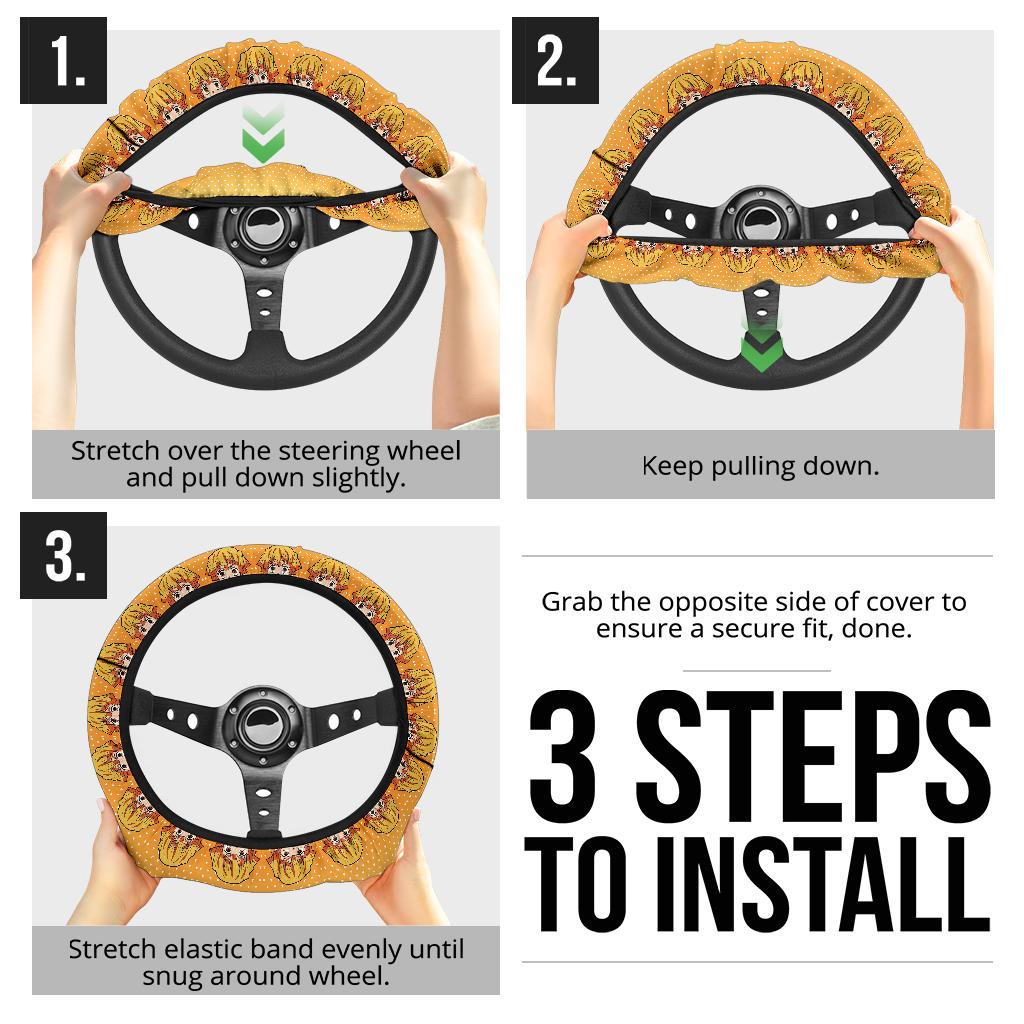 1.

Stretch over the steering wheel and pull down slightly.

2.

Keep pulling down.

3.

Stretch elastic band evenly until snug around wheel.

Grab the opposite side of cover to ensure a secure fit, done.

3 STEPS TO INSTALL