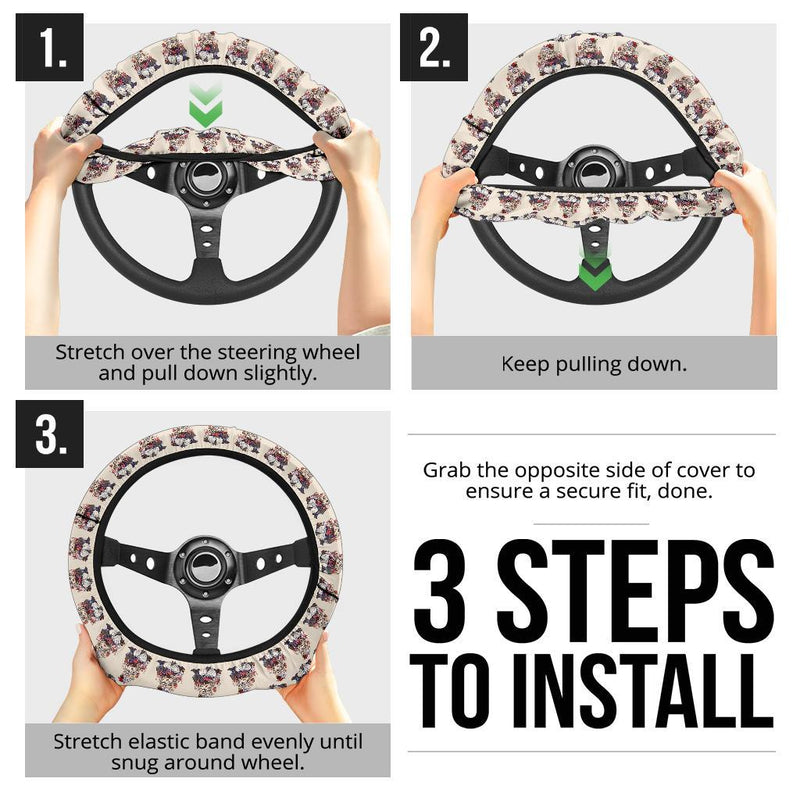 1.

Stretch over the steering wheel and pull down slightly.

2.

Keep pulling down.

3.

Stretch elastic band evenly until snug around wheel.

Grab the opposite side of cover to ensure a secure fit, done.

3 STEPS TO INSTALL