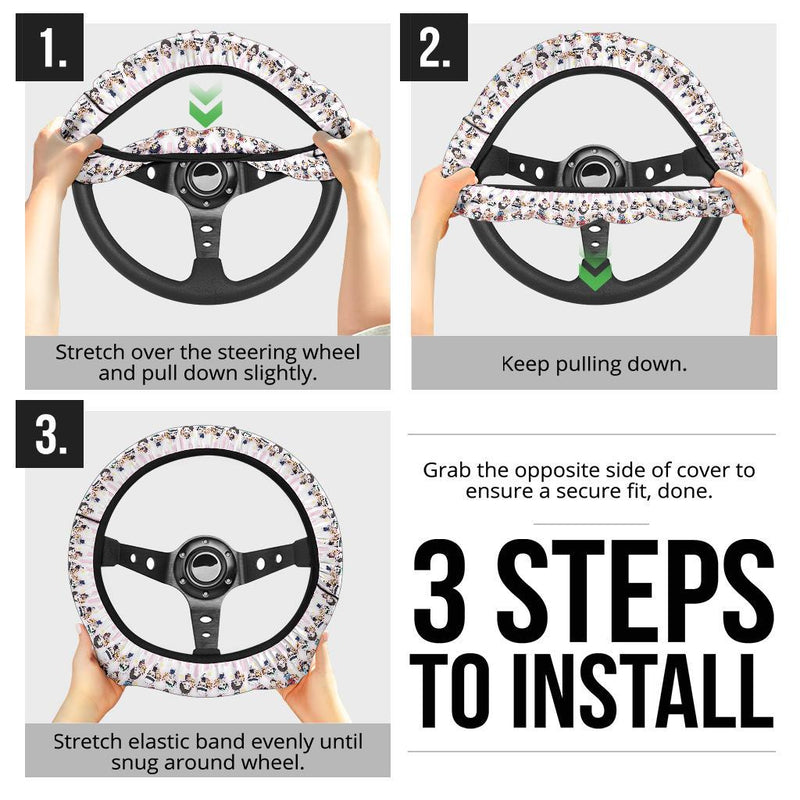 1.

Stretch over the steering wheel and pull down slightly.

2.

Keep pulling down.

3.

Stretch elastic band evenly until snug around wheel.

Grab the opposite side of cover to ensure a secure fit, done.

3 STEPS TO INSTALL