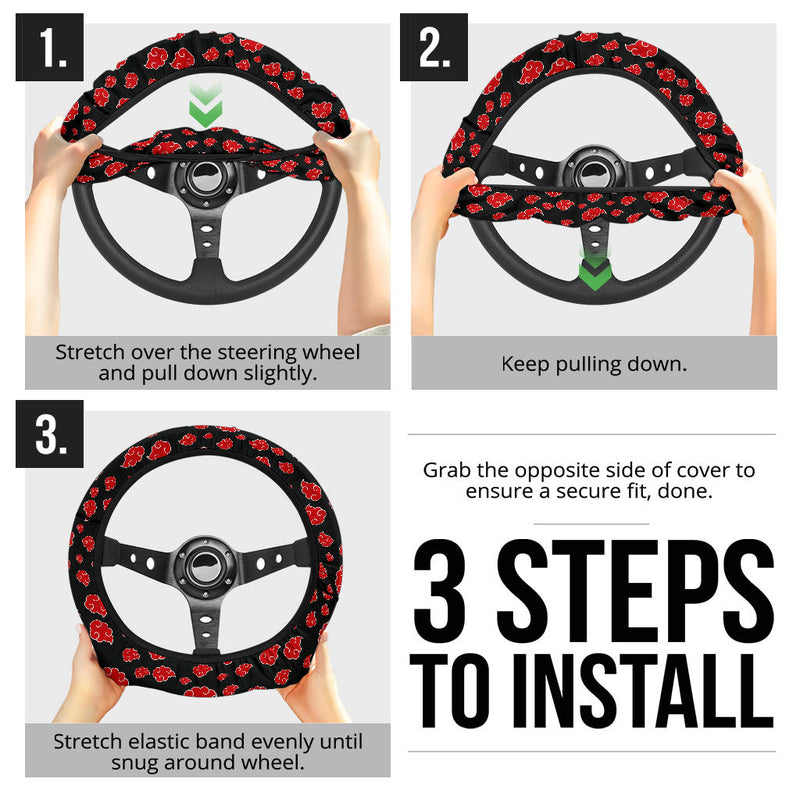 1.

Stretch over the steering wheel and pull down slightly.

2.

Keep pulling down.

3.

Stretch elastic band evenly until snug around wheel.

Grab the opposite side of cover to ensure a secure fit, done.

3 STEPS TO INSTALL