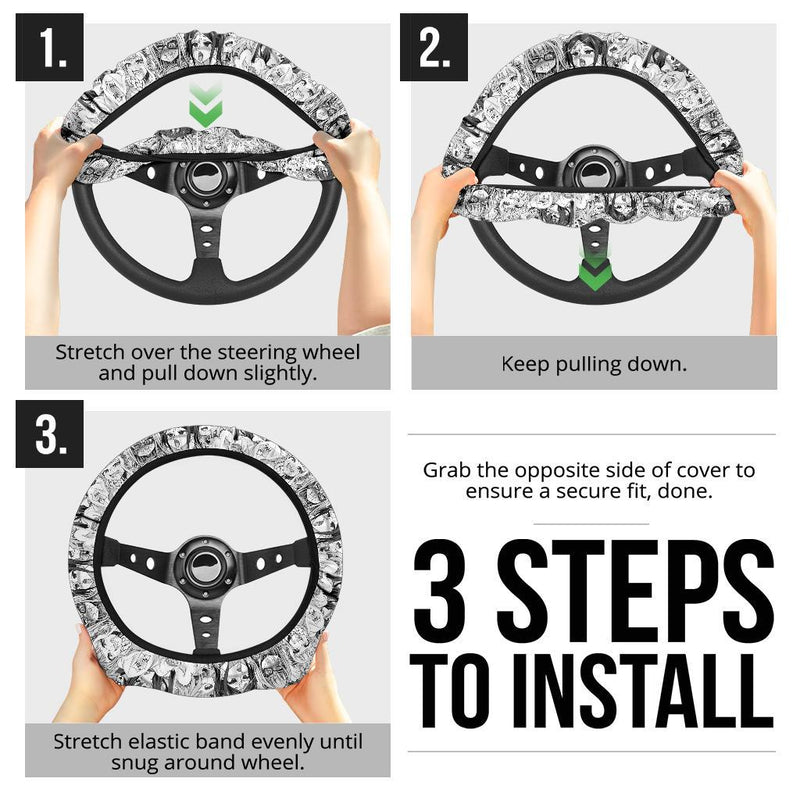 1.

Stretch over the steering wheel and pull down slightly.

2.

Keep pulling down.

3.

Stretch elastic band evenly until snug around wheel.

Grab the opposite side of cover to ensure a secure fit, done.

3 STEPS TO INSTALL