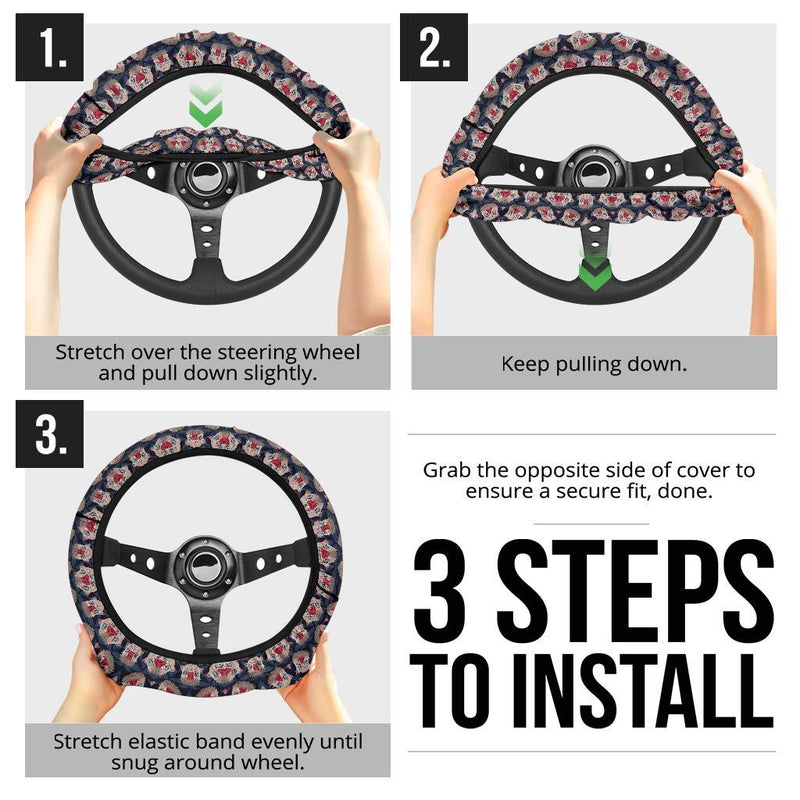 1.

Stretch over the steering wheel and pull down slightly.

2.

Keep pulling down.

3.

Stretch elastic band evenly until snug around wheel.

Grab the opposite side of cover to ensure a secure fit, done.

3 STEPS TO INSTALL