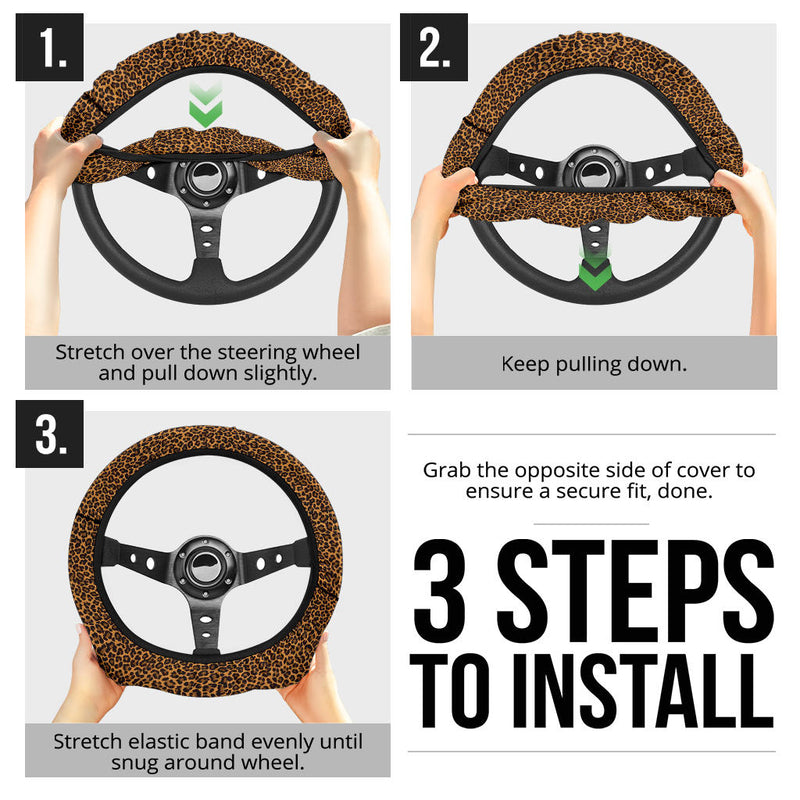 1.

Stretch over the steering wheel and pull down slightly.

2.

Keep pulling down.

3.

Stretch elastic band evenly until snug around wheel.

Grab the opposite side of cover to ensure a secure fit, done.

3 STEPS TO INSTALL