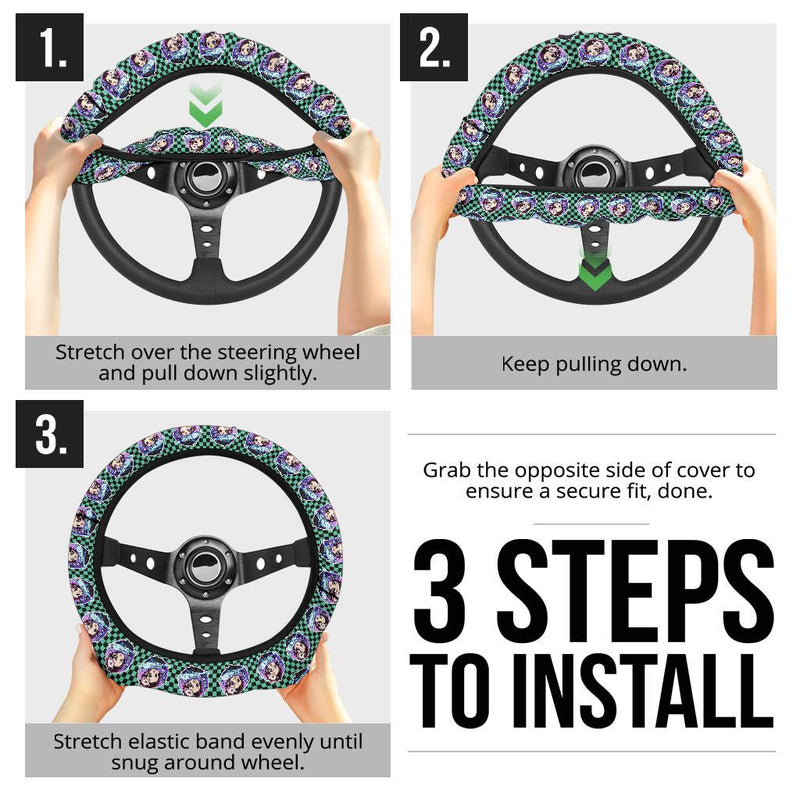 1.

Stretch over the steering wheel and pull down slightly.

2.

Keep pulling down.

3.

Stretch elastic band evenly until snug around wheel.

Grab the opposite side of cover to ensure a secure fit, done.

3 STEPS TO INSTALL