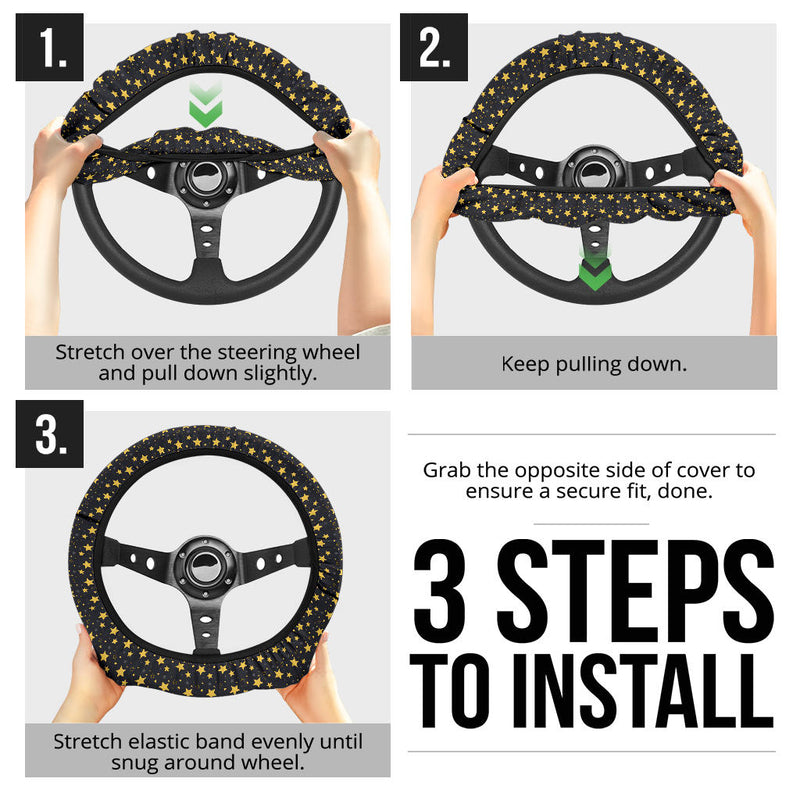 1.

Stretch over the steering wheel and pull down slightly.

2.

Keep pulling down.

3.

Stretch elastic band evenly until snug around wheel.

Grab the opposite side of cover to ensure a secure fit, done.

3 STEPS TO INSTALL