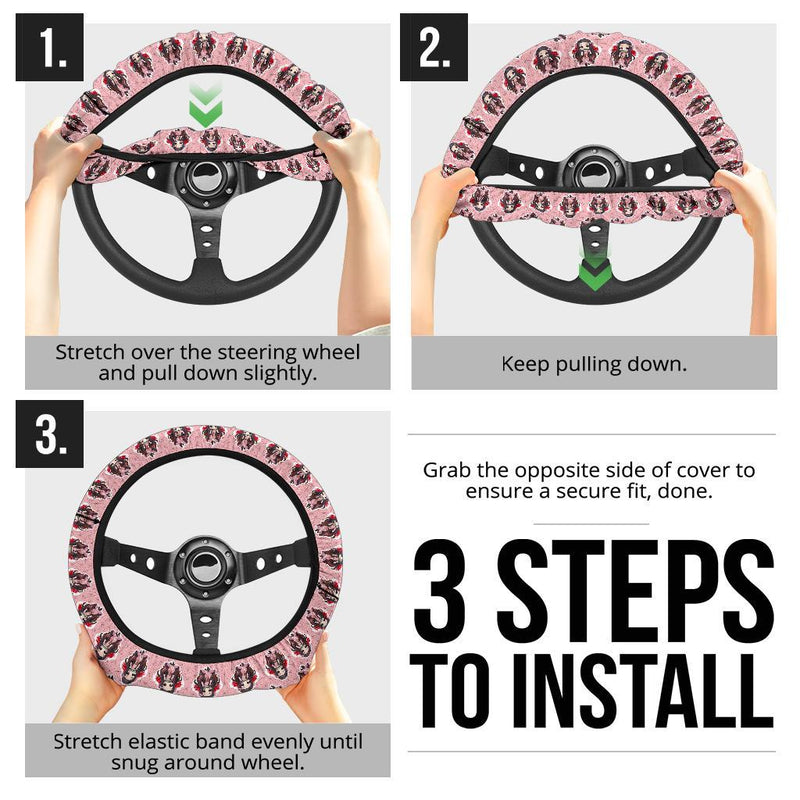 1.

Stretch over the steering wheel and pull down slightly.

2.

Keep pulling down.

3.

Stretch elastic band evenly until snug around wheel.

Grab the opposite side of cover to ensure a secure fit, done.

3 STEPS TO INSTALL