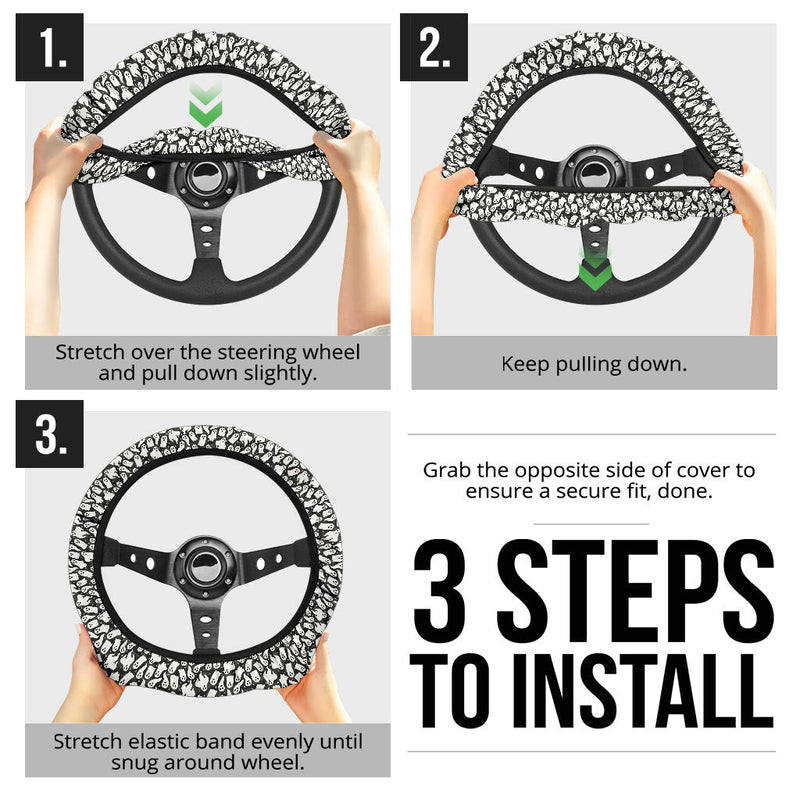 1.

Stretch over the steering wheel and pull down slightly.

2.

Keep pulling down.

3.

Stretch elastic band evenly until snug around wheel.

Grab the opposite side of cover to ensure a secure fit, done.

3 STEPS TO INSTALL