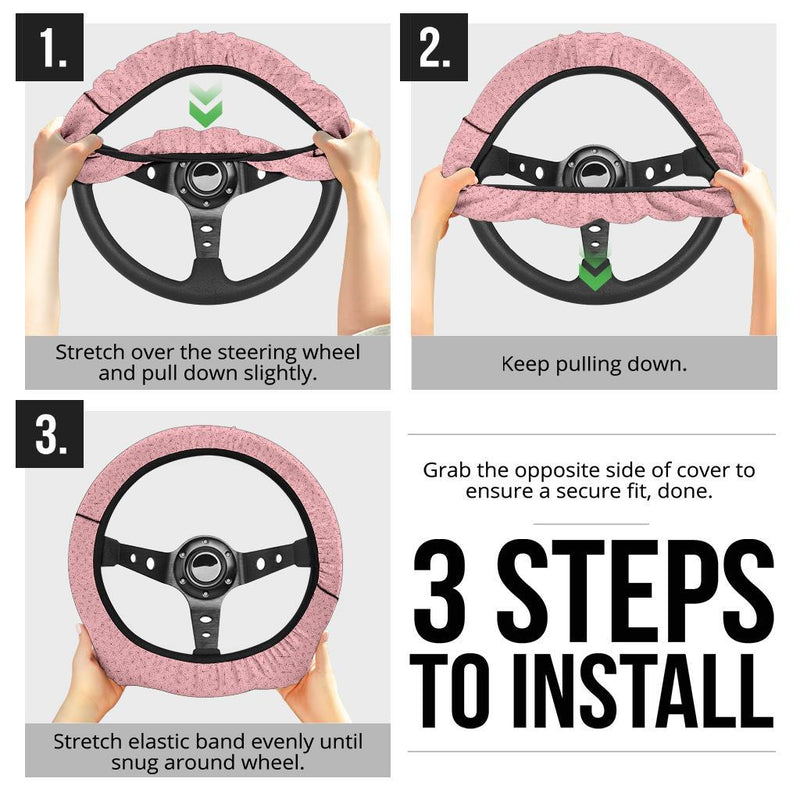 1.

Stretch over the steering wheel and pull down slightly.

2.

Keep pulling down.

3.

Stretch elastic band evenly until snug around wheel.

Grab the opposite side of cover to ensure a secure fit, done.

3 STEPS TO INSTALL