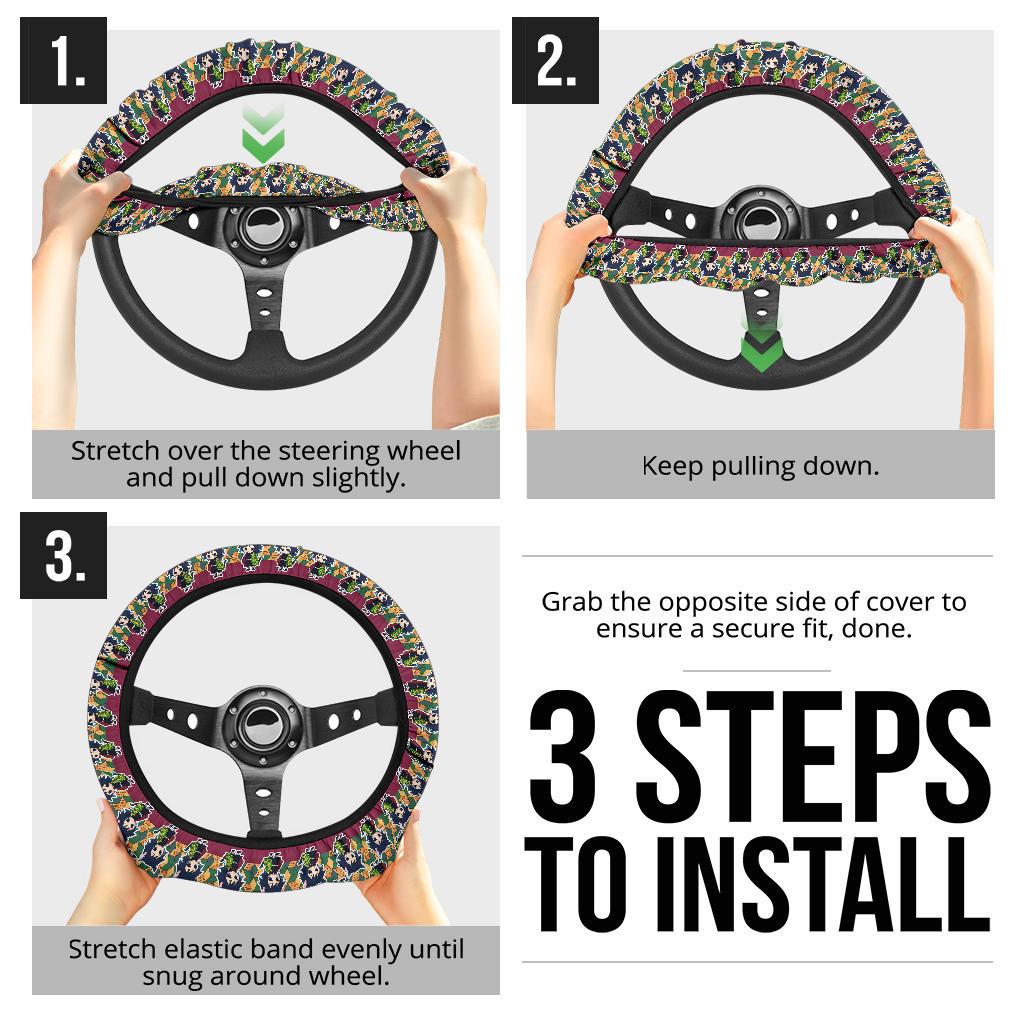 1.

Stretch over the steering wheel and pull down slightly.

2.

Keep pulling down.

3.

Stretch elastic band evenly until snug around wheel.

Grab the opposite side of cover to ensure a secure fit, done.

3 STEPS TO INSTALL