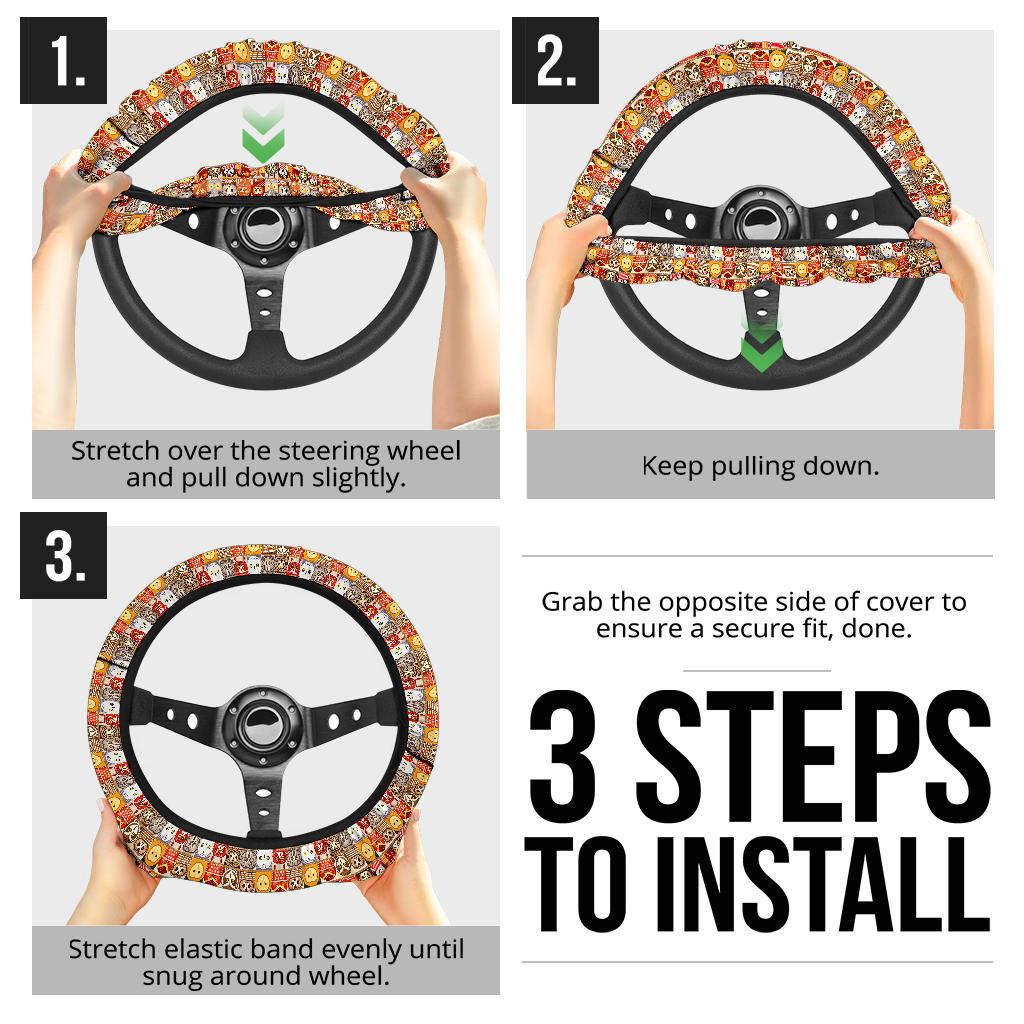 1.

Stretch over the steering wheel and pull down slightly.

2.

Keep pulling down.

3.

Stretch elastic band evenly until snug around wheel.

Grab the opposite side of cover to ensure a secure fit, done.

3 STEPS TO INSTALL